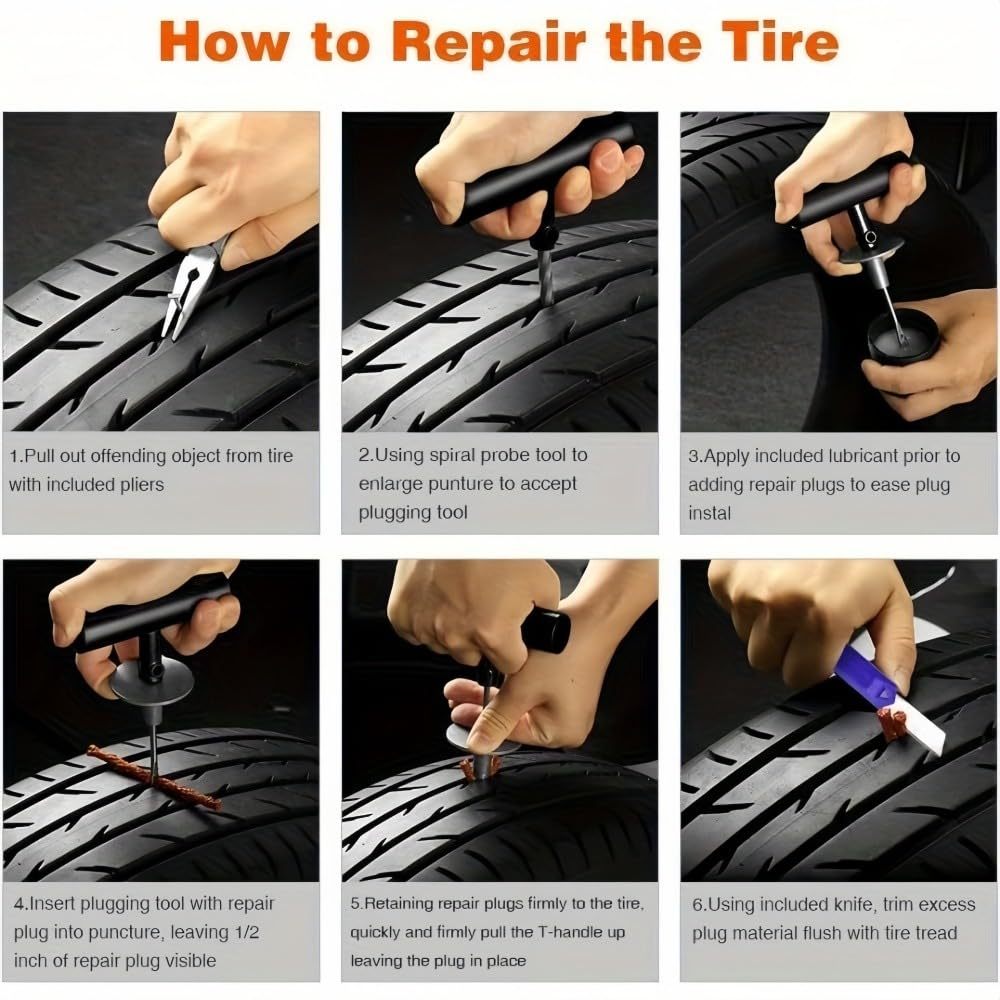 How to Repair the Tire

1.Pull out offending object from tire with included pliers

2.Using spiral probe tool to enlarge punture to accept plugging tool

3.Apply included lubricant prior to adding repair plugs to ease plug instal

4.Insert plugging tool with repair plug into puncture, leaving 1/2 inch of repair plug visible

5.Retaining repair plugs firmly to the tire, quickly and firmly pull the T-handle up leaving the plug in place

6.Using included knife, trim excess plug material flush with tire tread