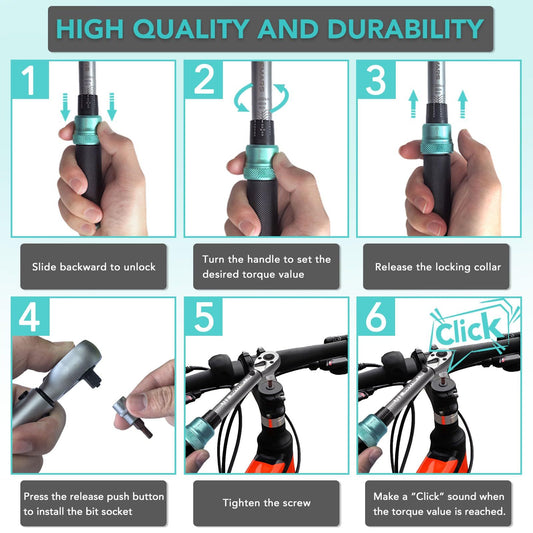 HIGH QUALITY AND DURABILITY

1

Slide backward to unlock

2

Turn the handle to set the desired torque value

3

Release the locking collar

4

Press the release push button to install the bit socket

5

Tighten the screw

6

Click

Make a "Click" sound when the torque value is reached.